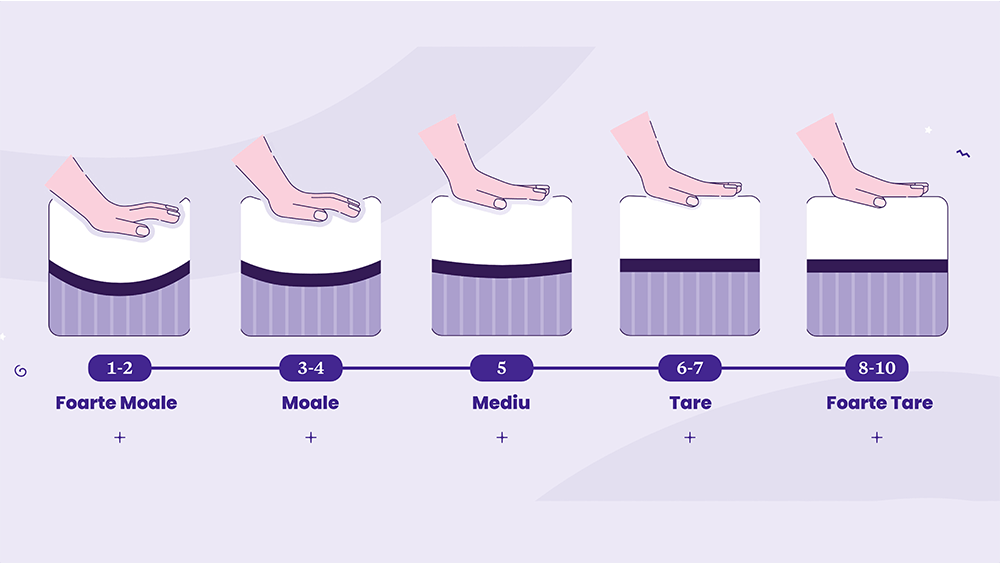 1-2
Foarte Moale
+

3-4
Moale
+

5
Mediu
+

6-7
Tare
+

8-10
Foarte Tare
+